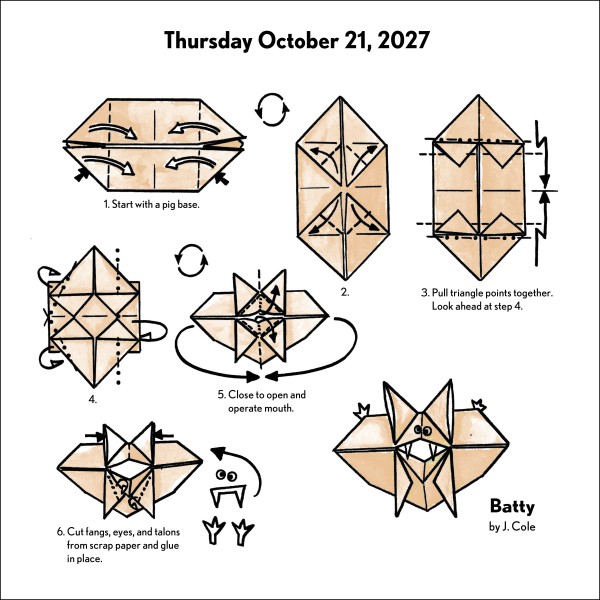 Thursday October 21, 2027

1. Start with a pig base.

2.

3. Pull triangle points together. Look ahead at step 4.

4.

5. Close to open and operate mouth.

6. Cut fangs, eyes, and talons from scrap paper and glue in place.

Batty
by J. Cole