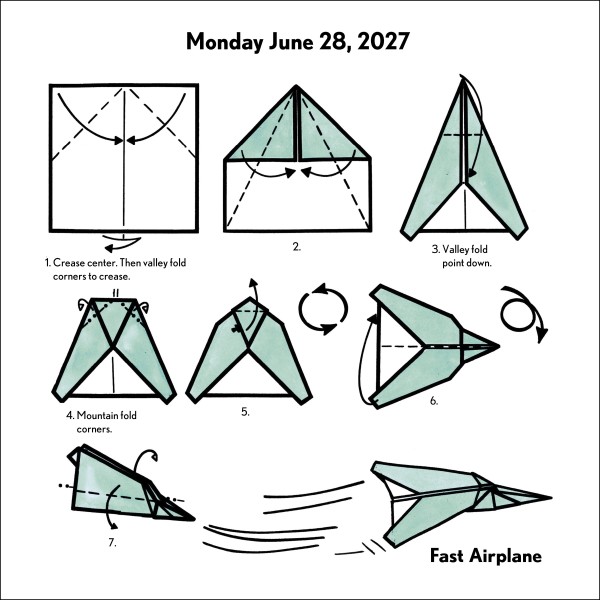 Monday June 28, 2027

1. Crease center. Then valley fold corners to crease.

2.

3. Valley fold point down.

4. Mountain fold corners.

5.

6.

7.

Fast Airplane